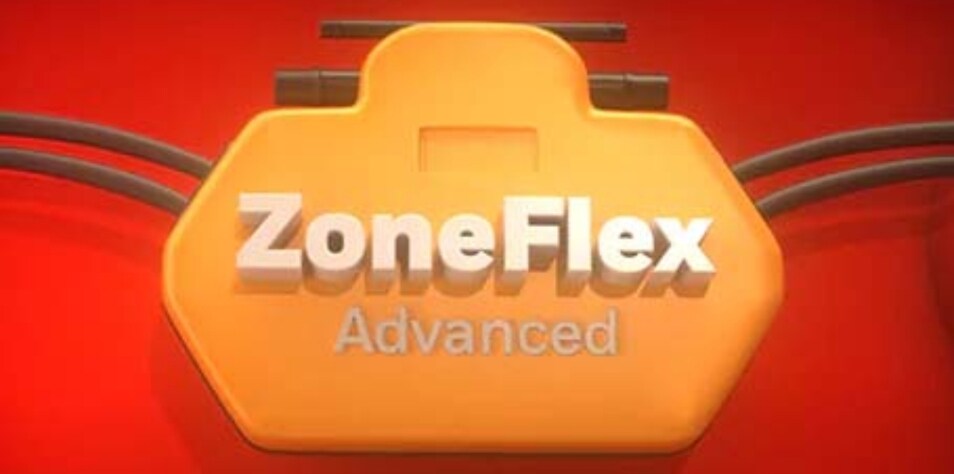 ZoneFlex
Advanced